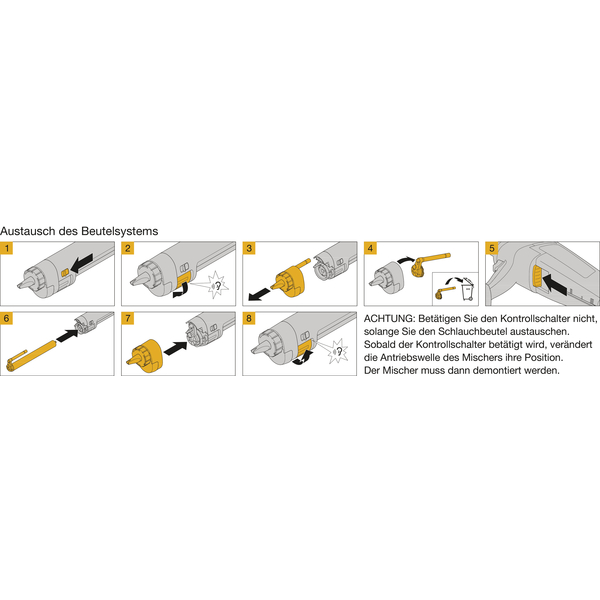 Austausch des Beutelsystems

1

2

3

4

5

6

7

8

ACHTUNG: Betätigen Sie den Kontrollschalter nicht, solange Sie den Schlauchbeutel austauschen. Sobald der Kontrollschalter betätigt wird, verändert die Antriebswelle des Mischers ihre Position. Der Mischer muss dann demontiert werden.