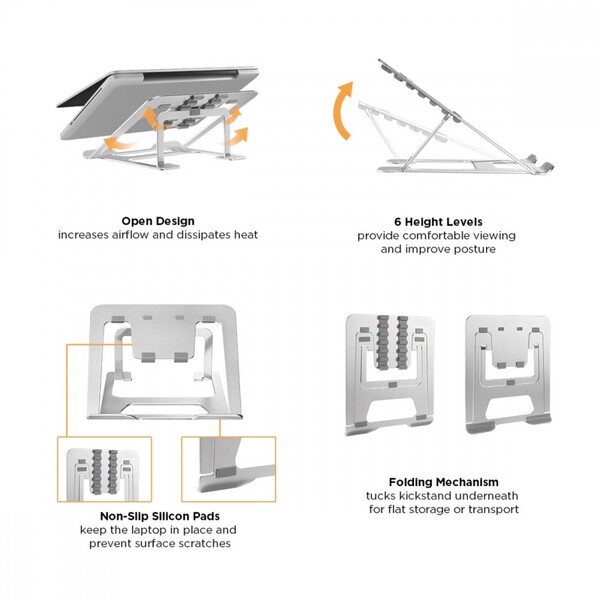 Open Design
increases airflow and dissipates heat

6 Height Levels
provide comfortable viewing and improve posture

Non-Slip Silicon Pads
keep the laptop in place and prevent surface scratches

Folding Mechanism
tucks kickstand underneath for flat storage or transport