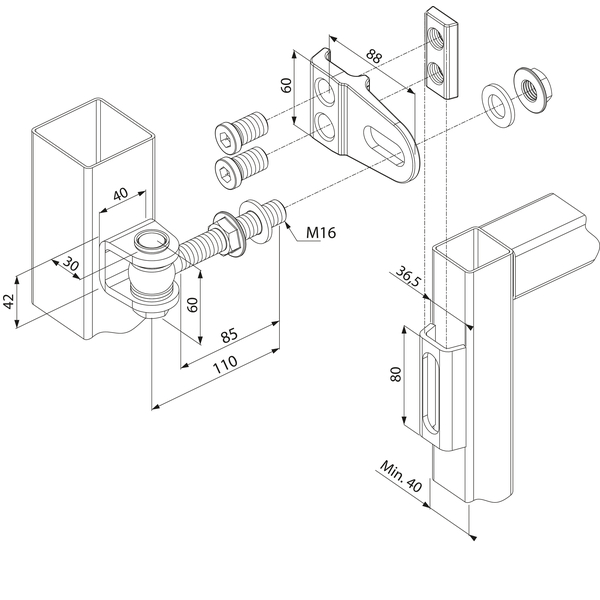 88
60
40
M16
30
42
60
85
110
36,5
80
Min. 40